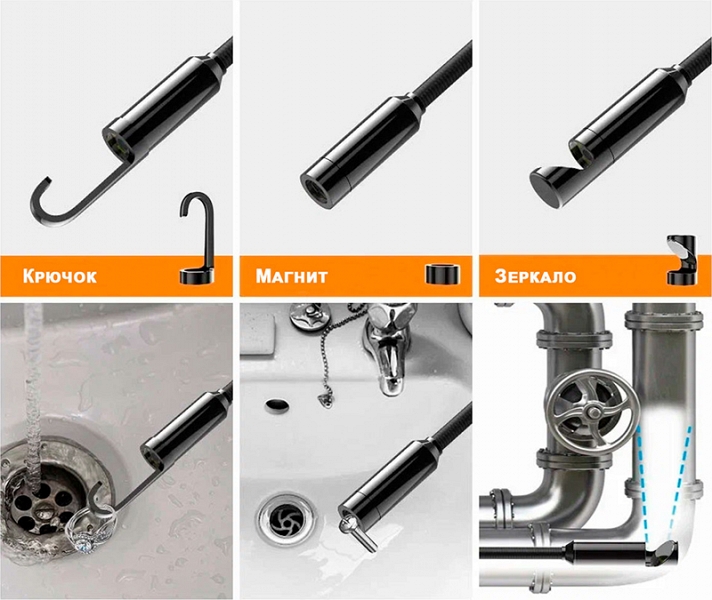 Крючок

Магнит

Зеркало